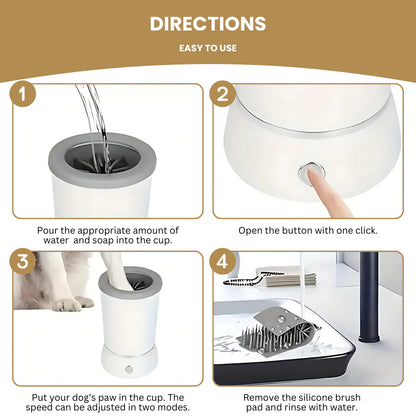 DIRECTIONS

EASY TO USE

1

Pour the appropriate amount of water and soap into the cup.

2

Open the button with one click.

3

Put your dog's paw in the cup. The speed can be adjusted in two modes.

4

Remove the silicone brush pad and rinse with water.