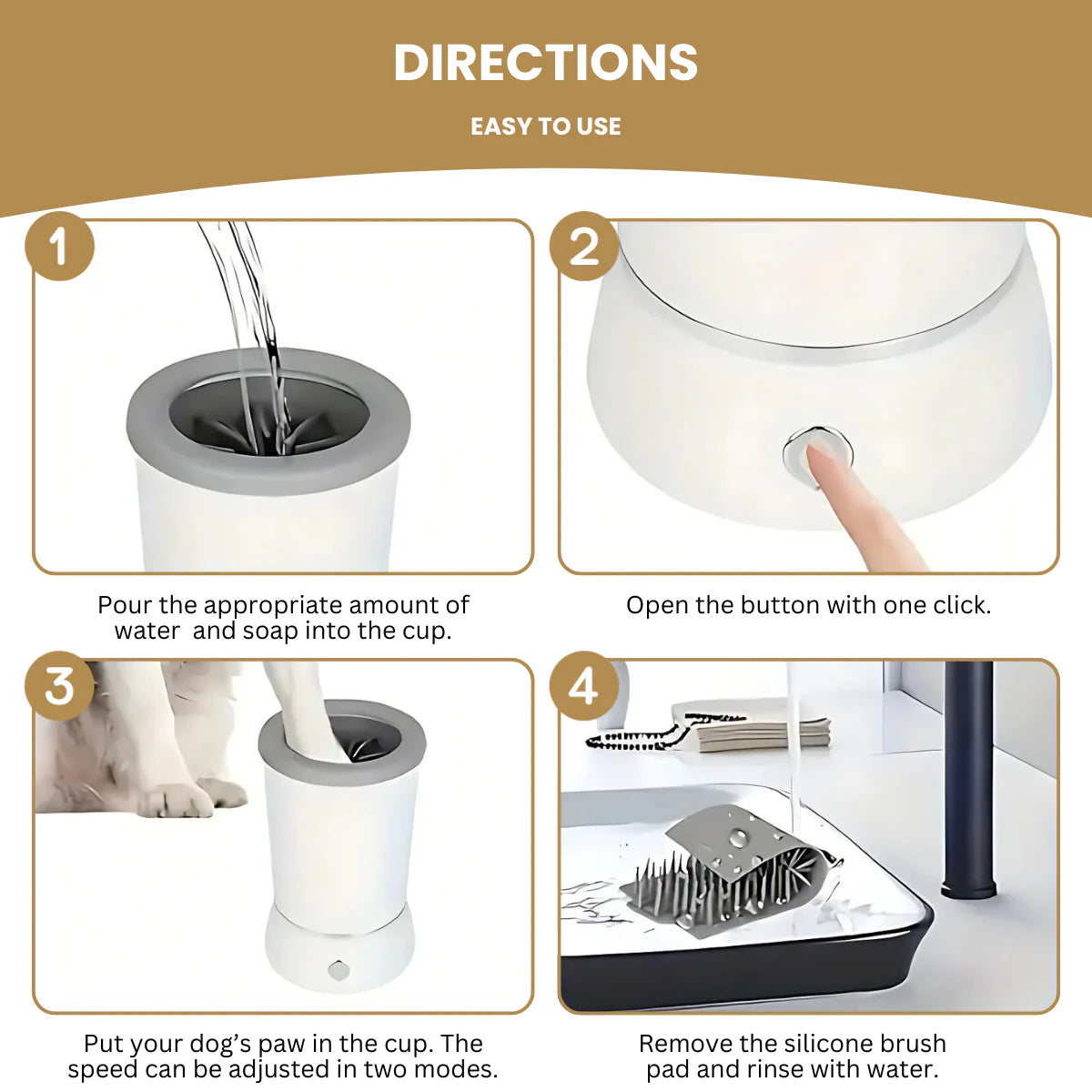 DIRECTIONS

EASY TO USE

1

Pour the appropriate amount of water  and soap into the cup.

2

Open the button with one click.

3

Put your dog's paw in the cup. The speed can be adjusted in two modes.

4

Remove the silicone brush pad and rinse with water.